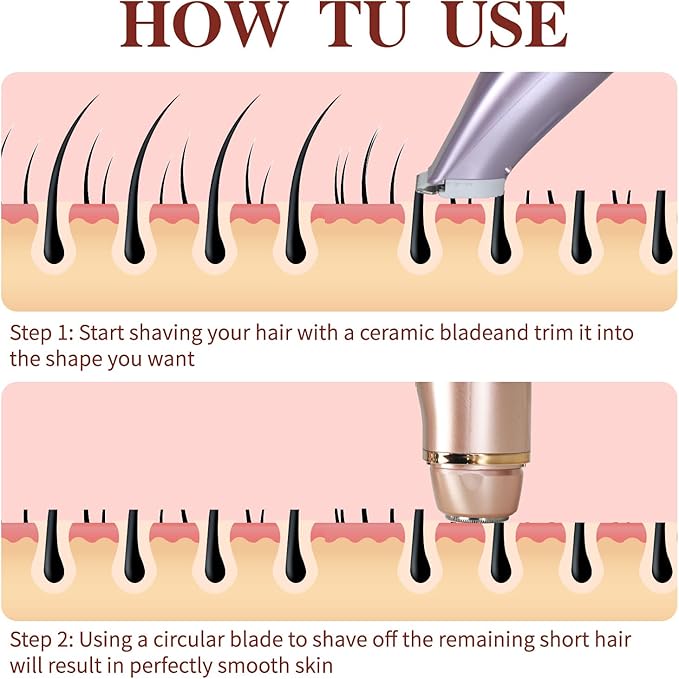 HOW TU USE

Step 1: Start shaving your hair with a ceramic bladeand trim it into the shape you want

Step 2: Using a circular blade to shave off the remaining short hair will result in perfectly smooth skin