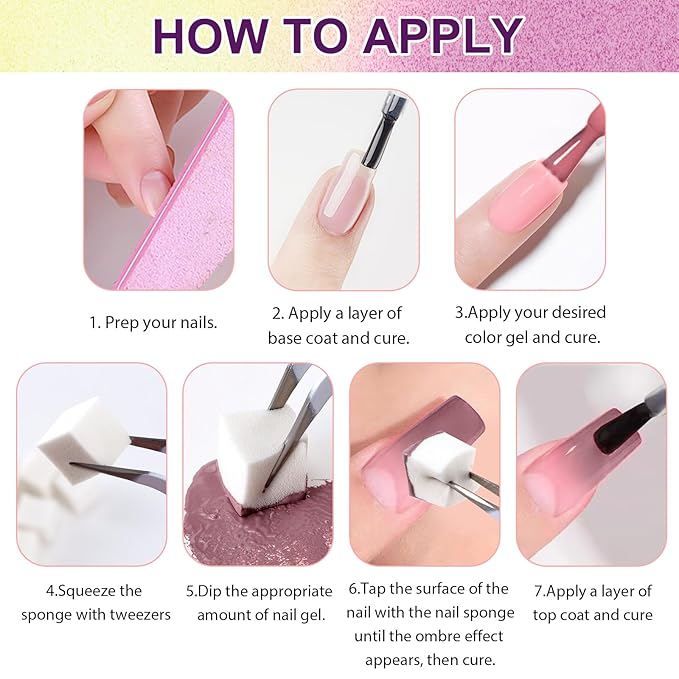 HOW TO APPLY

1. Prep your nails.

2. Apply a layer of base coat and cure.

3.Apply your desired color gel and cure.

4.Squeeze the sponge with tweezers

5.Dip the appropriate amount of nail gel.

6.Tap the surface of the nail with the nail sponge until the ombre effect appears, then cure.

7.Apply a layer of top coat and cure