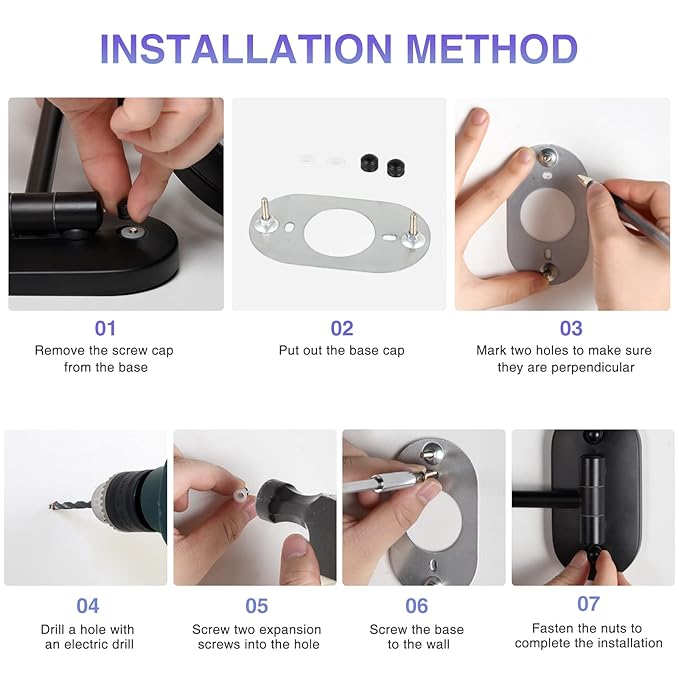 INSTALLATION METHOD

01
Remove the screw cap from the base

02
Put out the base cap

03
Mark two holes to make sure they are perpendicular

04
Drill a hole with an electric drill

05
Screw two expansion screws into the hole

06
Screw the base to the wall

07
Fasten the nuts to complete the installation