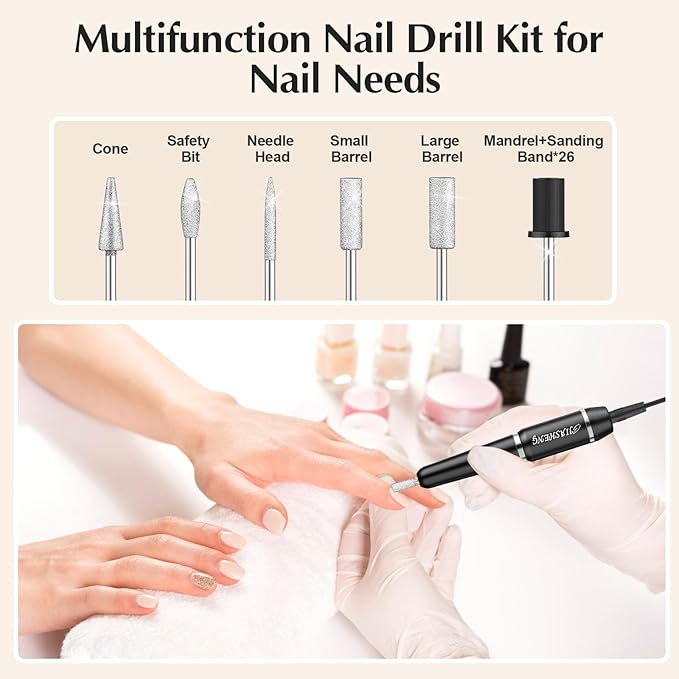 Multifunction Nail Drill Kit for Nail Needs

Cone

Safety Bit

Needle Head

Small Barrel

Large Barrel

Mandrel+Sanding Band*26

JIASHENG