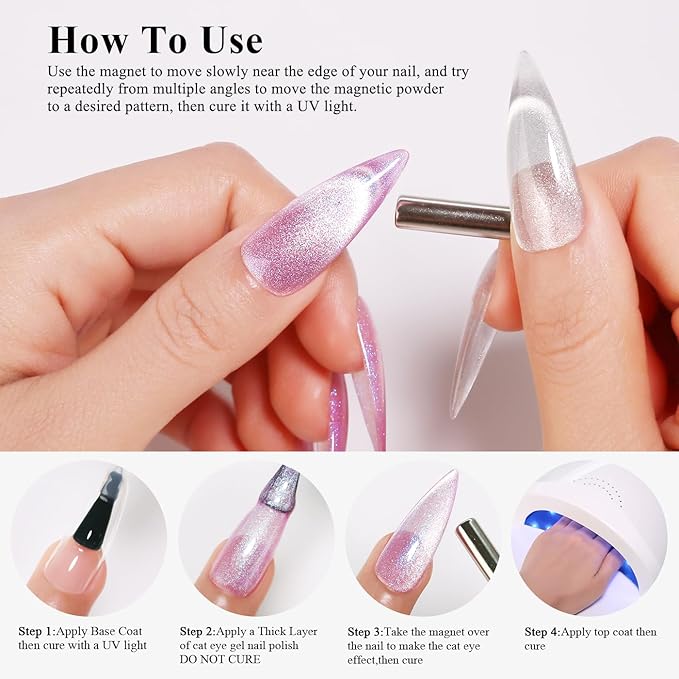 How To Use

Use the magnet to move slowly near the edge of your nail, and try repeatedly from multiple angles to move the magnetic powder to a desired pattern, then cure it with a UV light.

Step 1:Apply Base Coat then cure with a UV light

Step 2:Apply a Thick Layer of cat eye gel nail polish DO NOT CURE

Step 3:Take the magnet over the nail to make the cat eye effect,then cure

Step 4:Apply top coat then cure