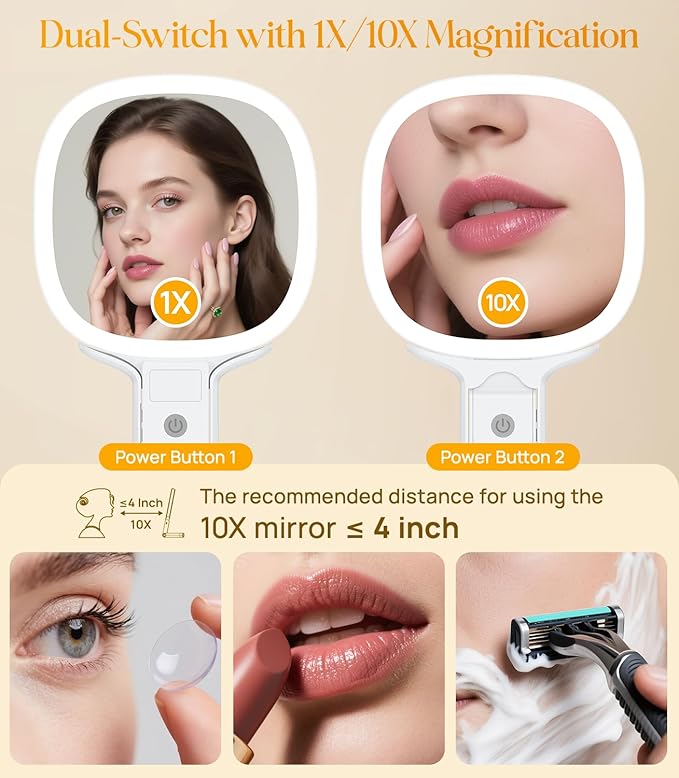 Dual-Switch with 1X/10X Magnification

1X

10X

Power Button 1

Power Button 2

≤4 Inch
10X

The recommended distance for using the
10X mirror ≤ 4 inch