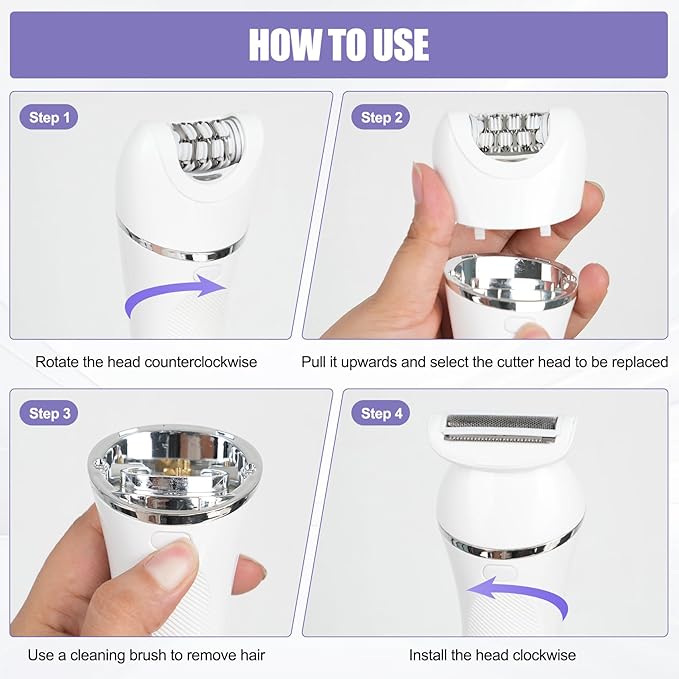 HOW TO USE

Step 1

Rotate the head counterclockwise

Step 2

Pull it upwards and select the cutter head to be replaced

Step 3

Use a cleaning brush to remove hair

Step 4

Install the head clockwise