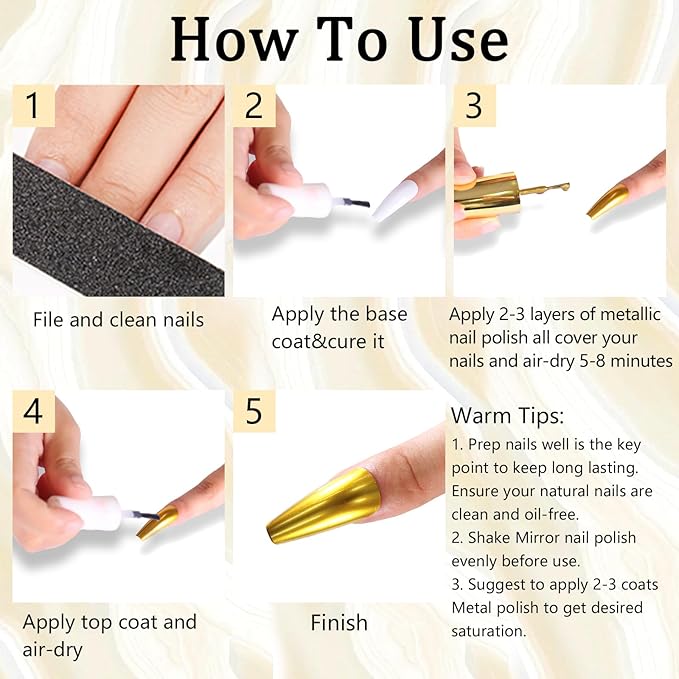 How To Use

1

File and clean nails

2

Apply the base coat&cure it

3

Apply 2-3 layers of metallic nail polish all cover your nails and air-dry 5-8 minutes

4

Apply top coat and air-dry

5

Finish

Warm Tips:
1. Prep nails well is the key point to keep long lasting. Ensure your natural nails are clean and oil-free.
2. Shake Mirror nail polish evenly before use.
3. Suggest to apply 2-3 coats Metal polish to get desired saturation.