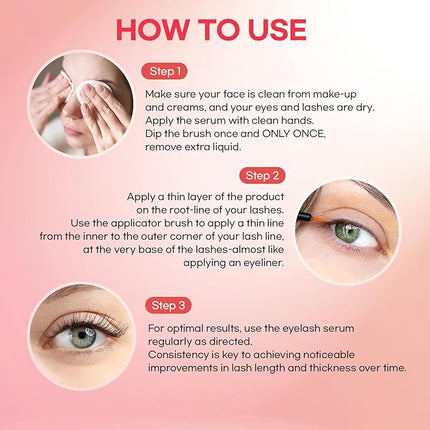 HOW TO USE

Step 1

Make sure your face is clean from make-up and creams, and your eyes and lashes are dry.
Apply the serum with clean hands.
Dip the brush once and ONLY ONCE, remove extra liquid.

Step 2

Apply a thin layer of the product on the root-line of your lashes.
Use the applicator brush to apply a thin line from the inner to the outer corner of your lash line, at the very base of the lashes-almost like applying an eyeliner.

Step 3

For optimal results, use the eyelash serum regularly as directed.
Consistency is key to achieving noticeable improvements in lash length and thickness over time.