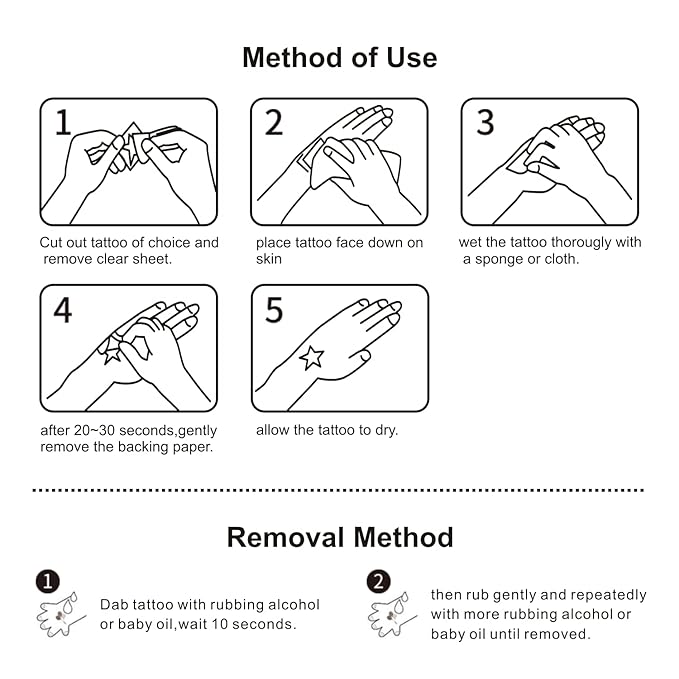 Method of Use

1

Cut out tattoo of choice and remove clear sheet.

2

place tattoo face down on skin

3

wet the tattoo thorougly with a sponge or cloth.

4

after 20~30 seconds,gently remove the backing paper.

5

allow the tattoo to dry.

Removal Method

1

Dab tattoo with rubbing alcohol or baby oil,wait 10 seconds.

2

then rub gently and repeatedly with more rubbing alcohol or baby oil until removed.