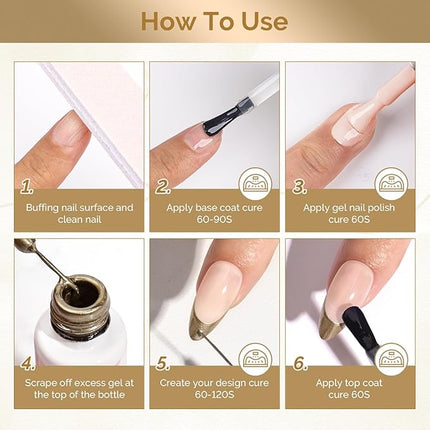 How To Use

1.
Buffing nail surface and clean nail

2.
Apply base coat cure 60-90S

3.
Apply gel nail polish cure 60S

4.
Scrape off excess gel at the top of the bottle

5.
Create your design cure 60-120S

6.
Apply top coat cure 60S