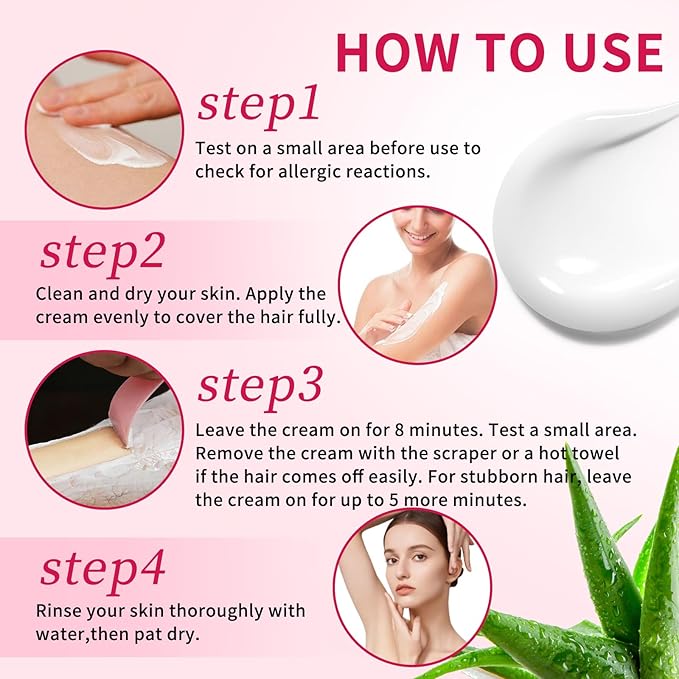 HOW TO USE

step1

Test on a small area before use to check for allergic reactions.

step2

Clean and dry your skin. Apply the cream evenly to cover the hair fully.

step3

Leave the cream on for 8 minutes. Test a small area. Remove the cream with the scraper or a hot towel if the hair comes off easily. For stubborn hair, leave the cream on for up to 5 more minutes.

step4

Rinse your skin thoroughly with water,then pat dry.