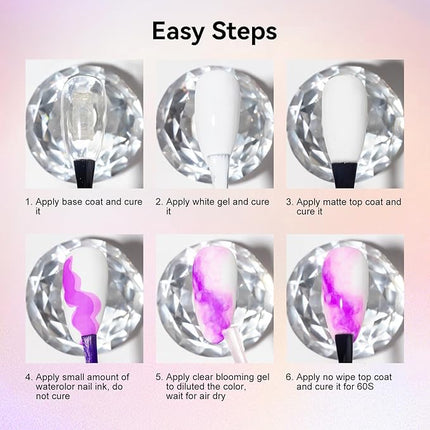 Easy Steps

1. Apply base coat and cure it

2. Apply white gel and cure it

3. Apply matte top coat and cure it

4. Apply small amount of waterolor nail ink, do not cure

5. Apply clear blooming gel to diluted the color, wait for air dry

6. Apply no wipe top coat and cure it for 60S