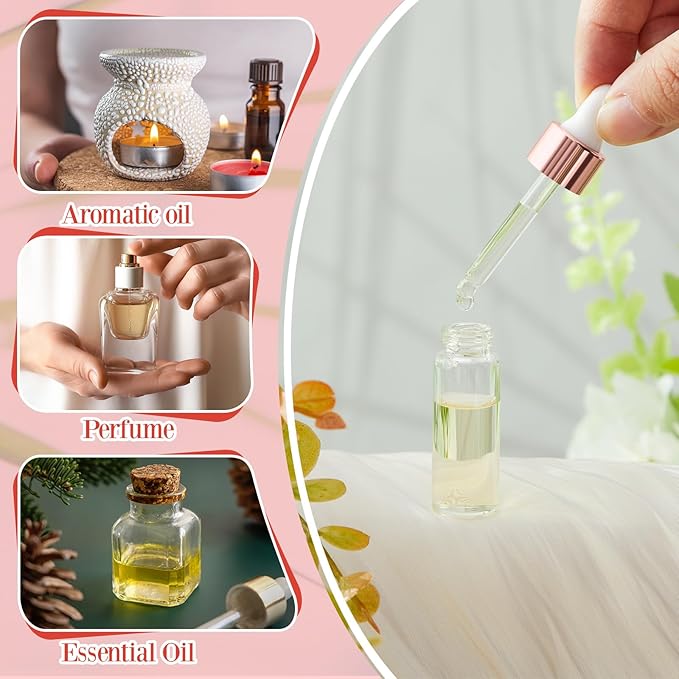 Aromatic oil

Perfume

Essential Oil