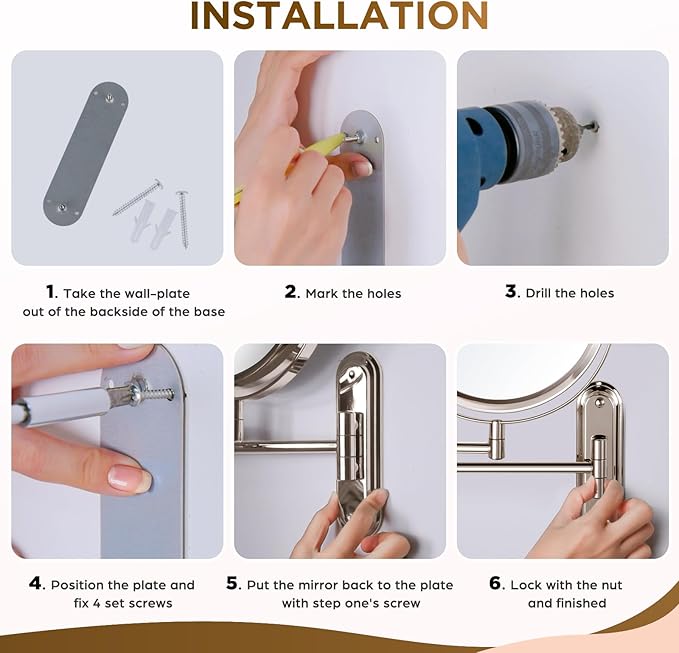 INSTALLATION

1. Take the wall-plate out of the backside of the base

2. Mark the holes

3. Drill the holes

4. Position the plate and fix 4 set screws

5. Put the mirror back to the plate with step one's screw

6. Lock with the nut and finished