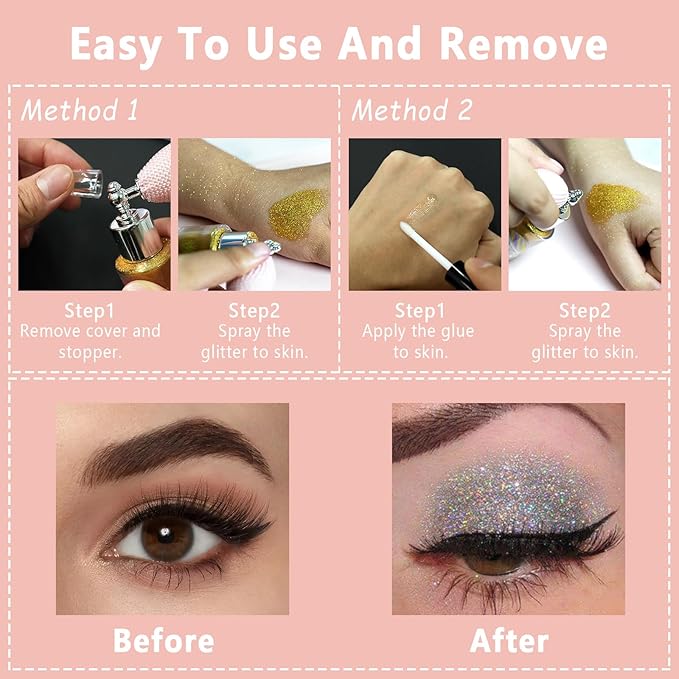 Easy To Use And Remove

Method 1

Step1
Remove cover and stopper.

Step2
Spray the glitter to skin.

Method 2

Step1
Apply the glue to skin.

Step2
Spray the glitter to skin.

Before

After