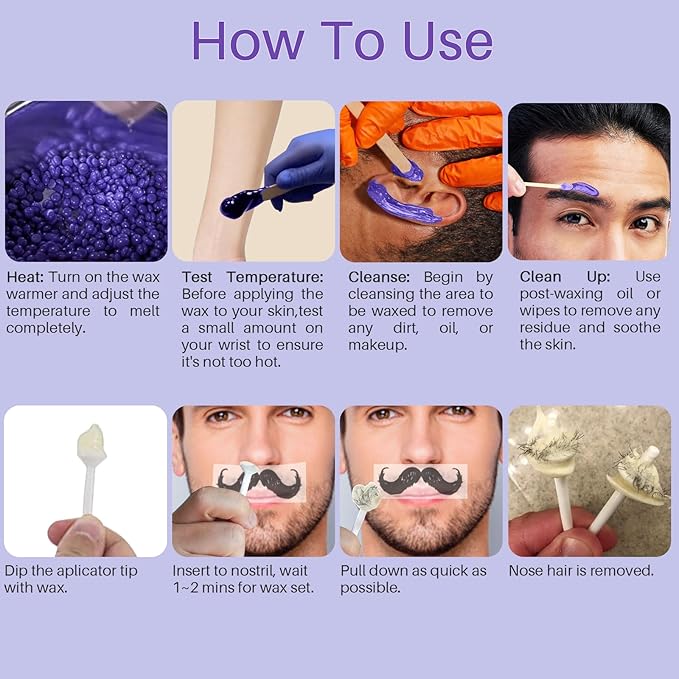 How To Use

Heat: Turn on the wax warmer and adjust the temperature to melt completely.

Test Temperature: Before applying the wax to your skin,test a small amount on your wrist to ensure it's not too hot.

Cleanse: Begin by cleansing the area to be waxed to remove any dirt, oil, or makeup.

Clean Up: Use post-waxing oil or wipes to remove any residue and soothe the skin.

Dip the aplicator tip with wax.

Insert to nostril, wait 1~2 mins for wax set.

Pull down as quick as possible.

Nose hair is removed.