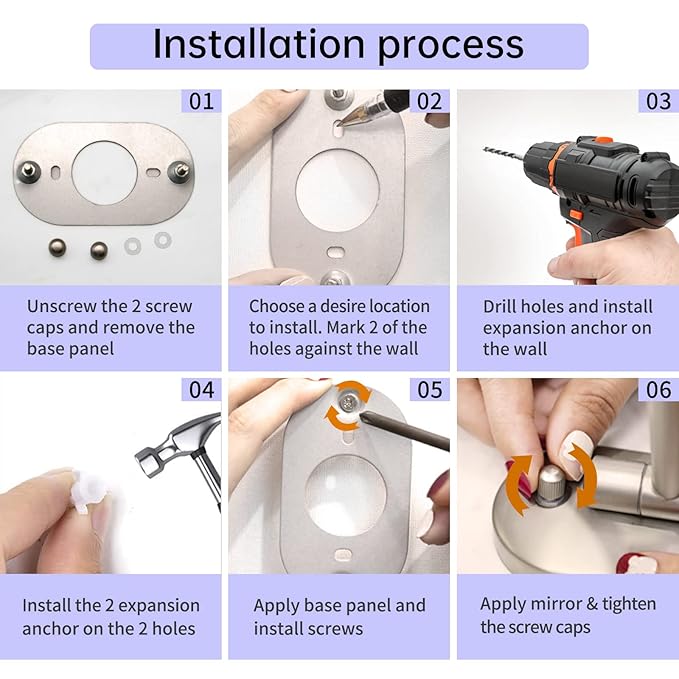 Installation process

01

Unscrew the 2 screw caps and remove the base panel

02

Choose a desire location to install. Mark 2 of the holes against the wall

03

Drill holes and install expansion anchor on the wall

04

Install the 2 expansion anchor on the 2 holes

05

Apply base panel and install screws

06

Apply mirror & tighten the screw caps