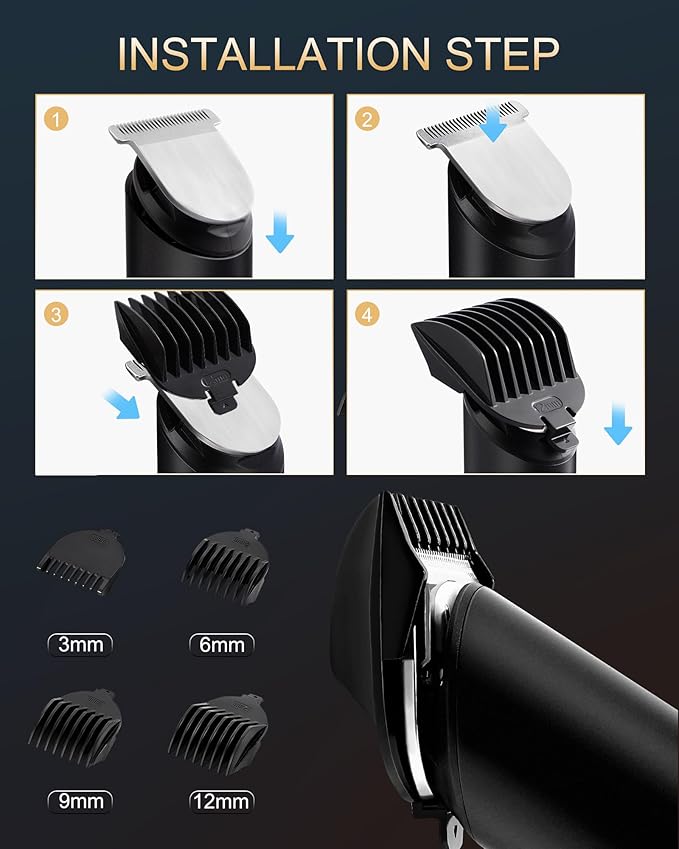 INSTALLATION STEP

1

2

3

4

3mm

6mm

9mm

12mm