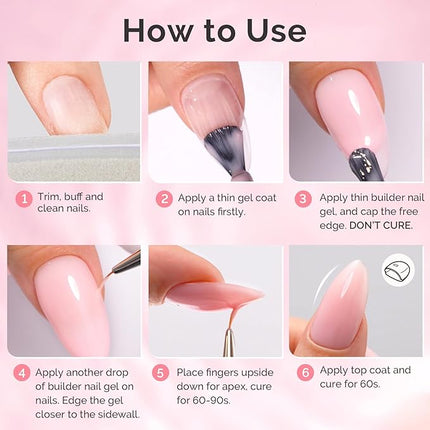 How to Use

1 Trim, buff and clean nails.

2 Apply a thin gel coat on nails firstly.

3 Apply thin builder nail gel, and cap the free edge. DON'T CURE.

4 Apply another drop of builder nail gel on nails. Edge the gel closer to the sidewall.

5 Place fingers upside down for apex, cure for 60-90s.

6 Apply top coat and cure for 60s.