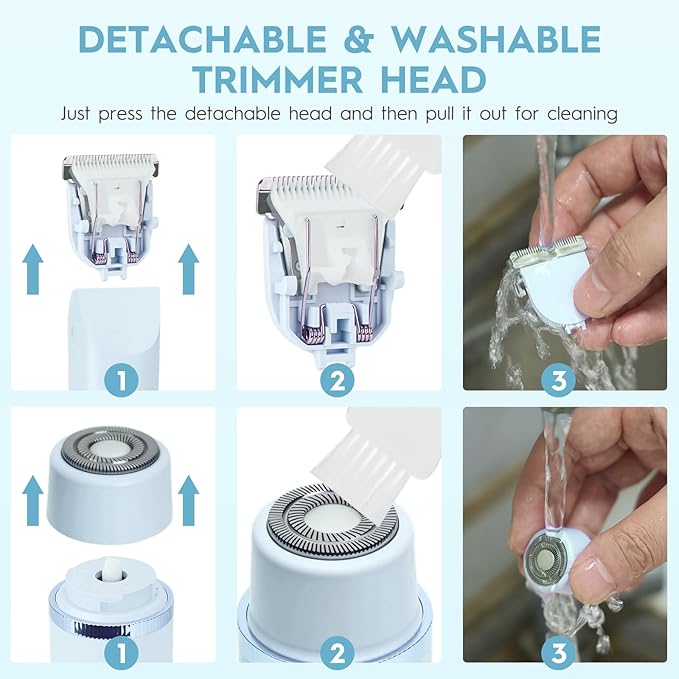 DETACHABLE & WASHABLE TRIMMER HEAD

Just press the detachable head and then pull it out for cleaning

1

2

3

1

2

3