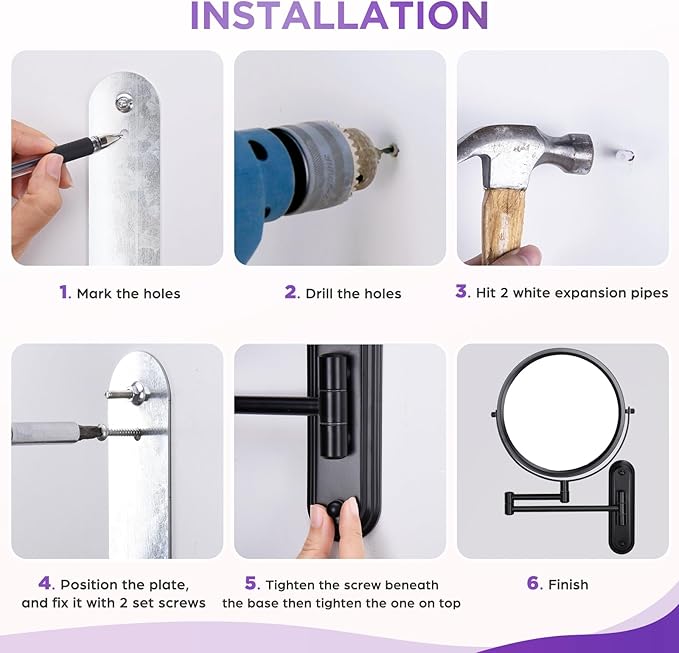 INSTALLATION

1. Mark the holes

2. Drill the holes

3. Hit 2 white expansion pipes

4. Position the plate, and fix it with 2 set screws

5. Tighten the screw beneath the base then tighten the one on top

6. Finish