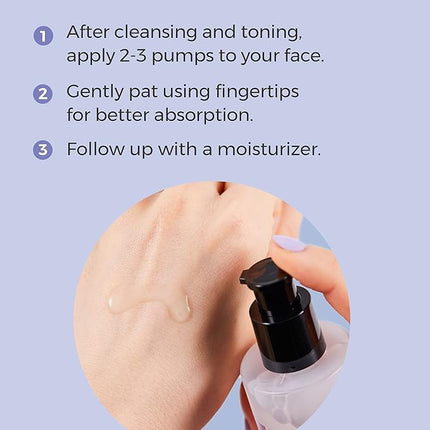 1 After cleansing and toning, apply 2-3 pumps to your face.

2 Gently pat using fingertips for better absorption.

3 Follow up with a moisturizer.