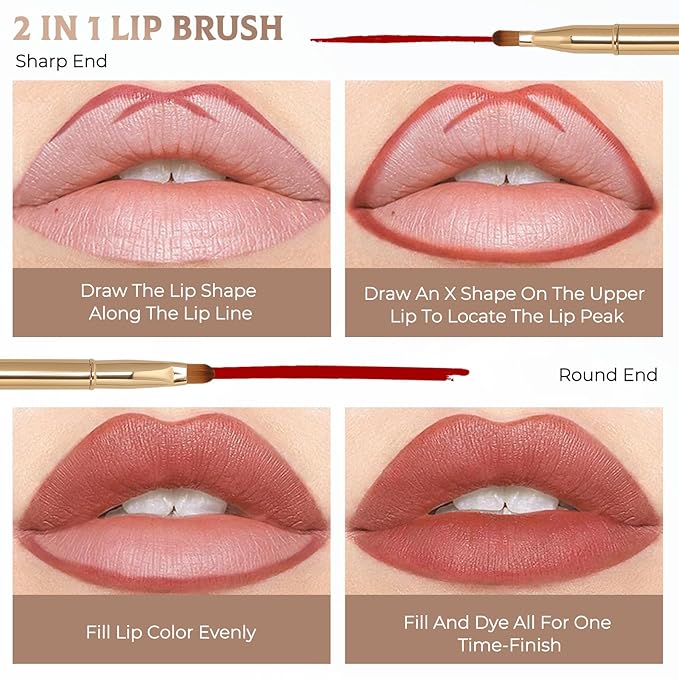 2 IN 1 LIP BRUSH

Sharp End

Draw The Lip Shape Along The Lip Line

Draw An X Shape On The Upper Lip To Locate The Lip Peak

Round End

Fill Lip Color Evenly

Fill And Dye All For One Time-Finish