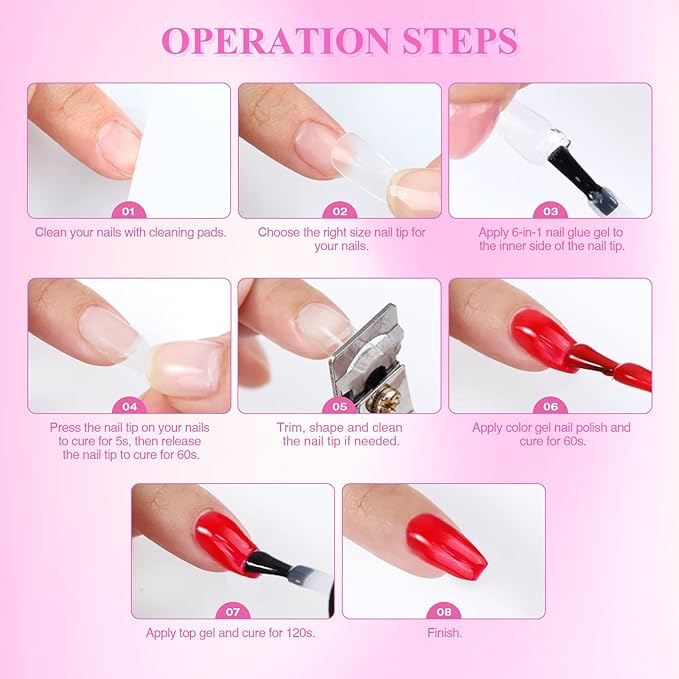 OPERATION STEPS

01
Clean your nails with cleaning pads.

02
Choose the right size nail tip for your nails.

03
Apply 6-in-1 nail glue gel to the inner side of the nail tip.

04
Press the nail tip on your nails to cure for 5s, then release the nail tip to cure for 60s.

05
Trim, shape and clean the nail tip if needed.

06
Apply color gel nail polish and cure for 60s.

07
Apply top gel and cure for 120s.

08
Finish.