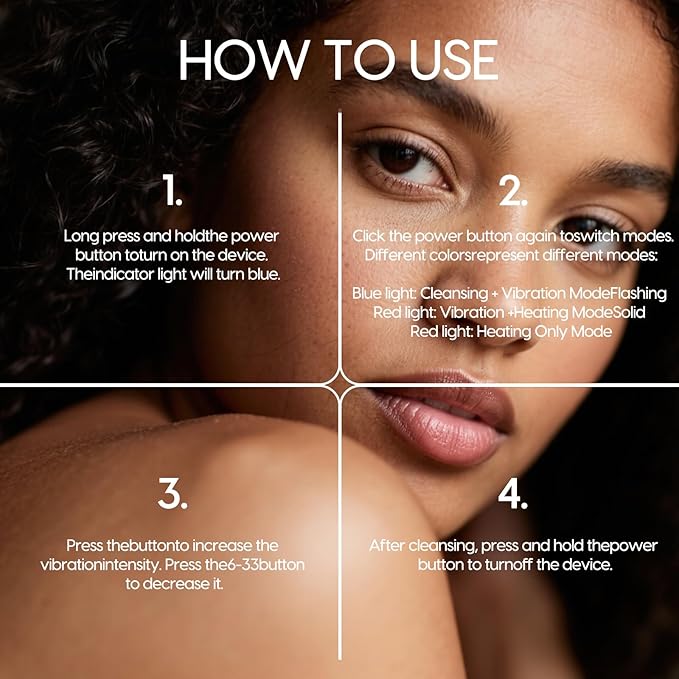 HOW TO USE

1.

Long press and holdthe power button toturn on the device. Theindicator light will turn blue.

2.

Click the power button again toswitch modes. Different colorsrepresent different modes:

Blue light: Cleansing + Vibration ModeFlashing
Red light: Vibration +Heating ModeSolid
Red light: Heating Only Mode

3.

Press thebuttonto increase the vibrationintensity. Press the6-33button to decrease it.

4.

After cleansing, press and hold thepower button to turnoff the device.