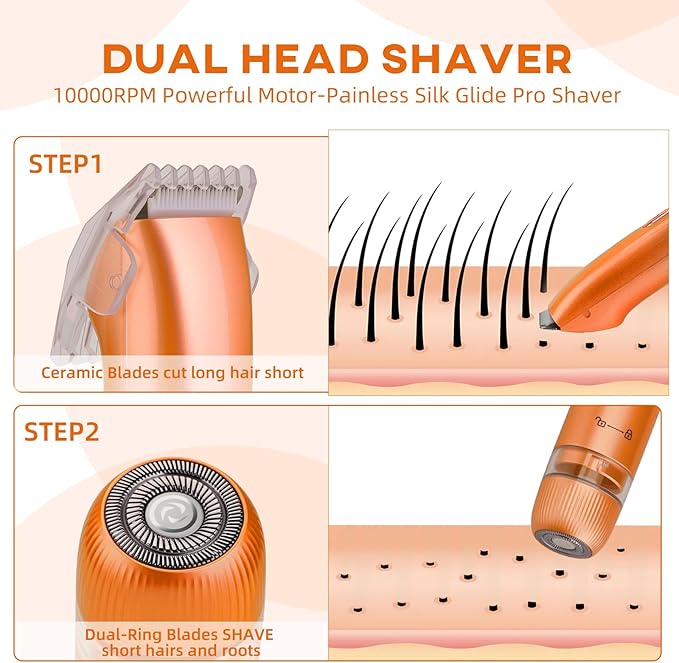 DUAL HEAD SHAVER
10000RPM Powerful Motor-Painless Silk Glide Pro Shaver

STEP1

Ceramic Blades cut long hair short

STEP2

Dual-Ring Blades SHAVE short hairs and roots