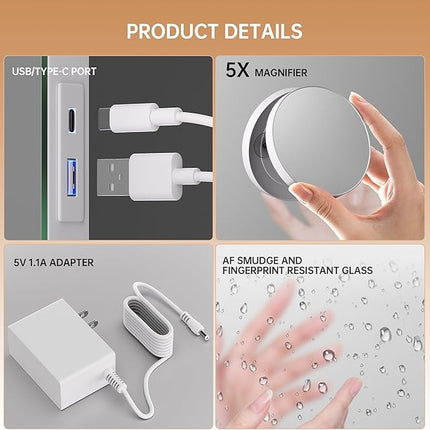 PRODUCT DETAILS

USB/TYPE-C PORT

5X MAGNIFIER

5V 1.1A ADAPTER

AF SMUDGE AND FINGERPRINT RESISTANT GLASS