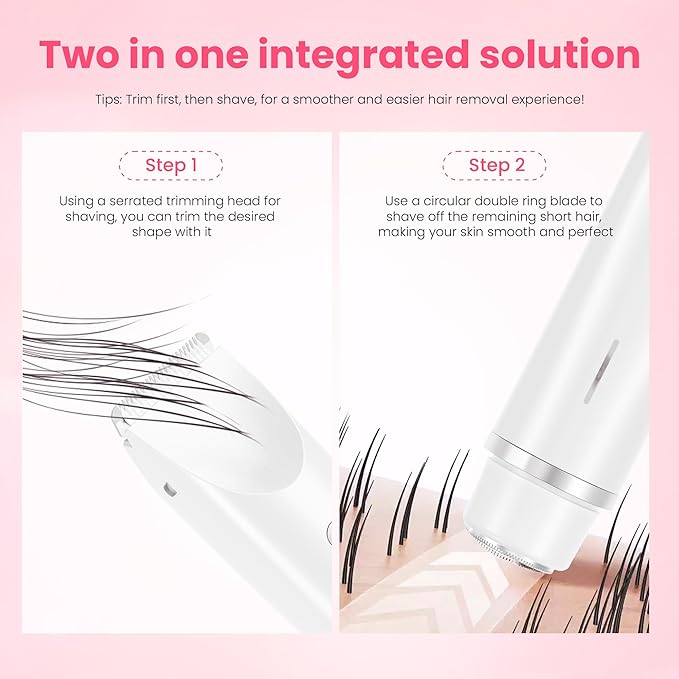 Two in one integrated solution

Tips: Trim first, then shave, for a smoother and easier hair removal experience!

Step 1

Using a serrated trimming head for shaving, you can trim the desired shape with it

Step 2

Use a circular double ring blade to shave off the remaining short hair, making your skin smooth and perfect