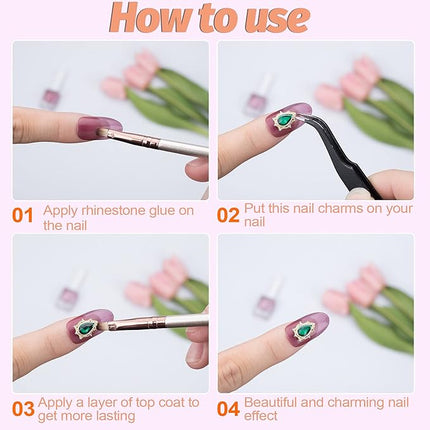 How to use

01 Apply rhinestone glue on the nail

02 Put this nail charms on your nail

03 Apply a layer of top coat to get more lasting

04 Beautiful and charming nail effect