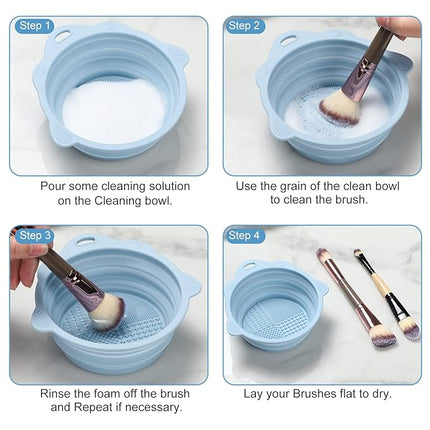 Step 1

Pour some cleaning solution on the Cleaning bowl.

Step 2

Use the grain of the clean bowl to clean the brush.

Step 3

Rinse the foam off the brush and Repeat if necessary.

Step 4

Lay your Brushes flat to dry.