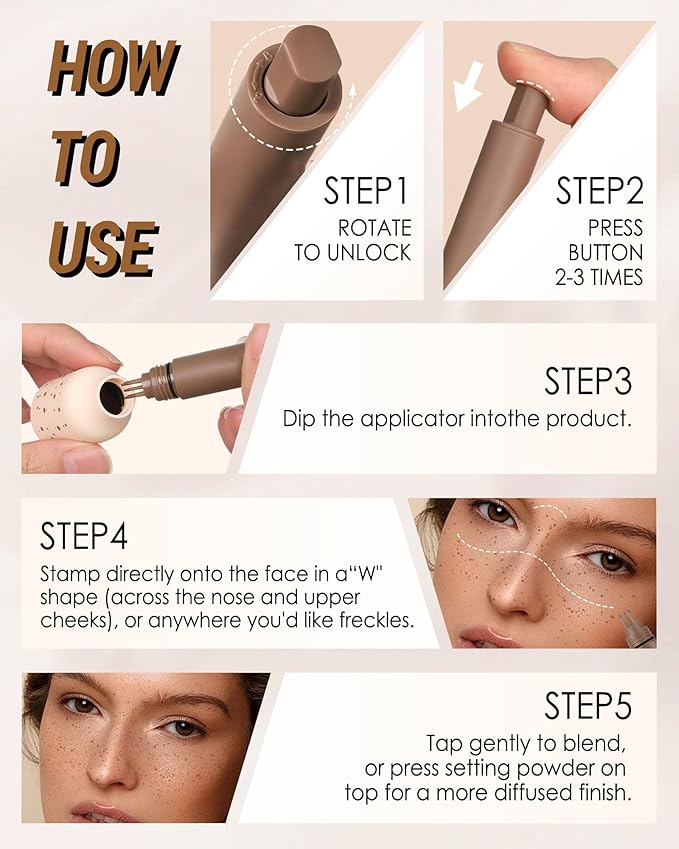 HOW TO USE

STEP1
ROTATE TO UNLOCK

STEP2
PRESS BUTTON 2-3 TIMES

STEP3
Dip the applicator intothe product.

STEP4
Stamp directly onto the face in a"W" shape (across the nose and upper cheeks), or anywhere you'd like freckles.

STEP5
Tap gently to blend, or press setting powder on top for a more diffused finish.