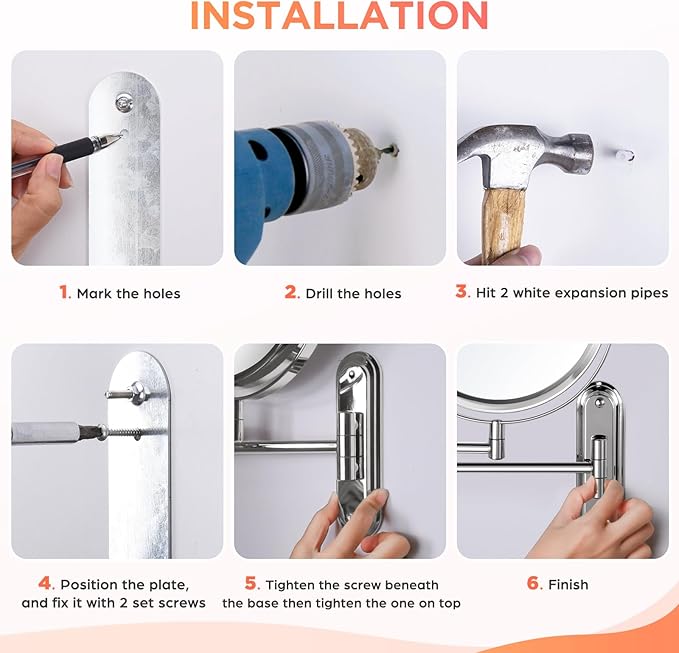 INSTALLATION

1. Mark the holes

2. Drill the holes

3. Hit 2 white expansion pipes

4. Position the plate, and fix it with 2 set screws

5. Tighten the screw beneath the base then tighten the one on top

6. Finish