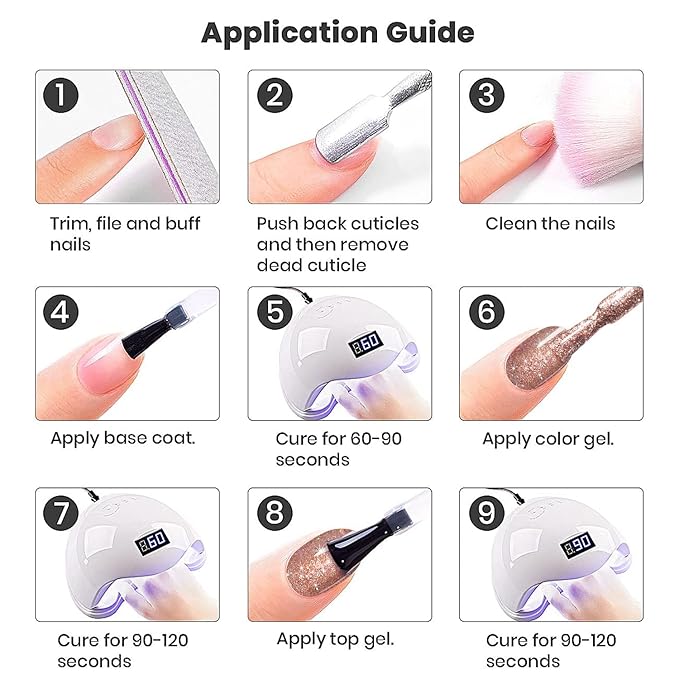 Application Guide

1

Trim, file and buff nails

2

Push back cuticles and then remove dead cuticle

3

Clean the nails

4

Apply base coat.

5

60

Cure for 60-90 seconds

6

Apply color gel.

7

60

Cure for 90-120 seconds

8

Apply top gel.

9

90

Cure for 90-120 seconds