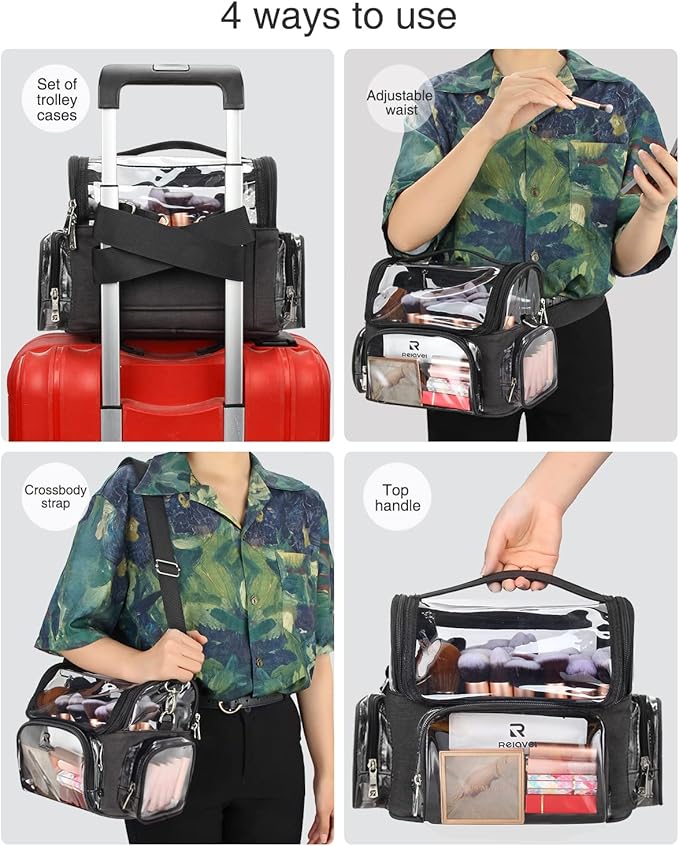 4 ways to use

Set of trolley cases

Adjustable waist

Relavel

Crossbody strap

Top handle

Relavel