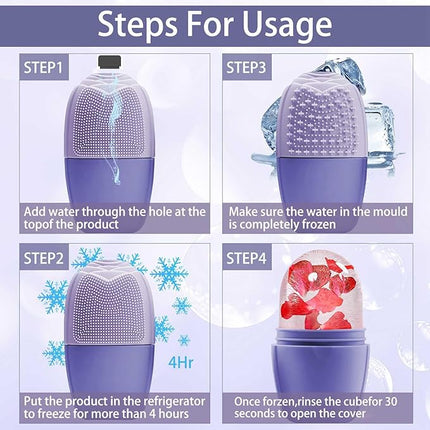 Steps For Usage

STEP1

Add water through the hole at the topof the product

STEP3

Make sure the water in the mould is completely frozen

STEP2

4Hr

Put the product in the refrigerator to freeze for more than 4 hours

STEP4

Once forzen,rinse the cubefor 30 seconds to open the cover