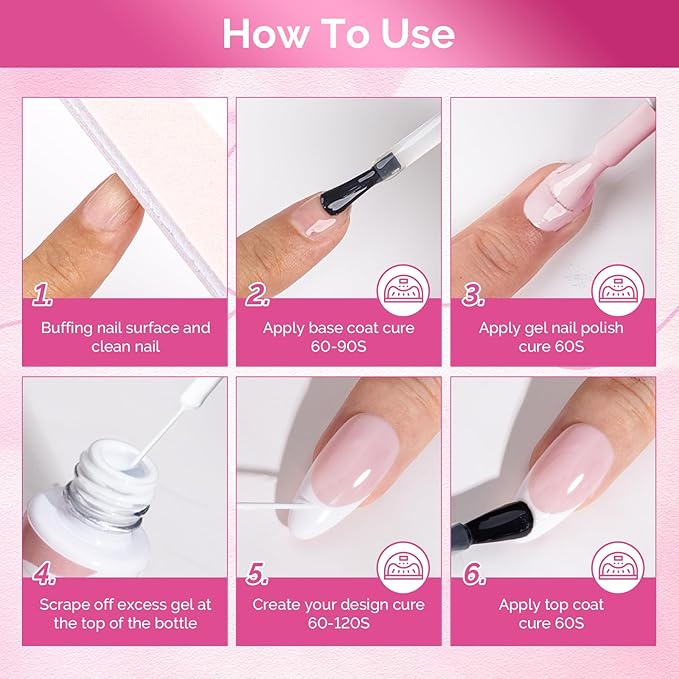 How To Use

1.
Buffing nail surface and clean nail

2.
Apply base coat cure 60-90S

3.
Apply gel nail polish cure 60S

4.
Scrape off excess gel at the top of the bottle

5.
Create your design cure 60-120S

6.
Apply top coat cure 60S