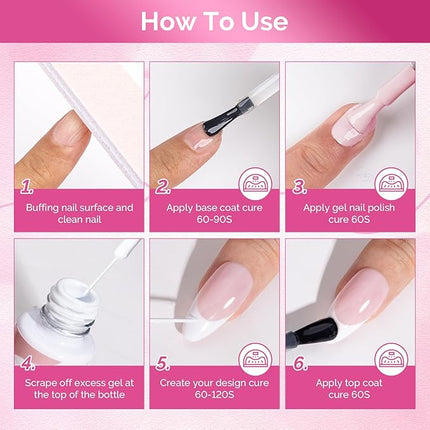 How To Use

1. Buffing nail surface and clean nail

2. Apply base coat cure 60-90S

3. Apply gel nail polish cure 60S

4. Scrape off excess gel at the top of the bottle

5. Create your design cure 60-120S

6. Apply top coat cure 60S