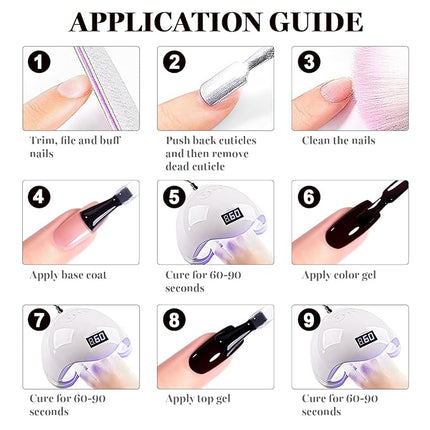 APPLICATION GUIDE

1

Trim, file and buff nails

2

Push back cuticles and then remove dead cuticle

3

Clean the nails

4

Apply base coat

5

60

Cure for 60-90 seconds

6

Apply color gel

7

60

Cure for 60-90 seconds

8

Apply top gel

9

60

Cure for 60-90 seconds