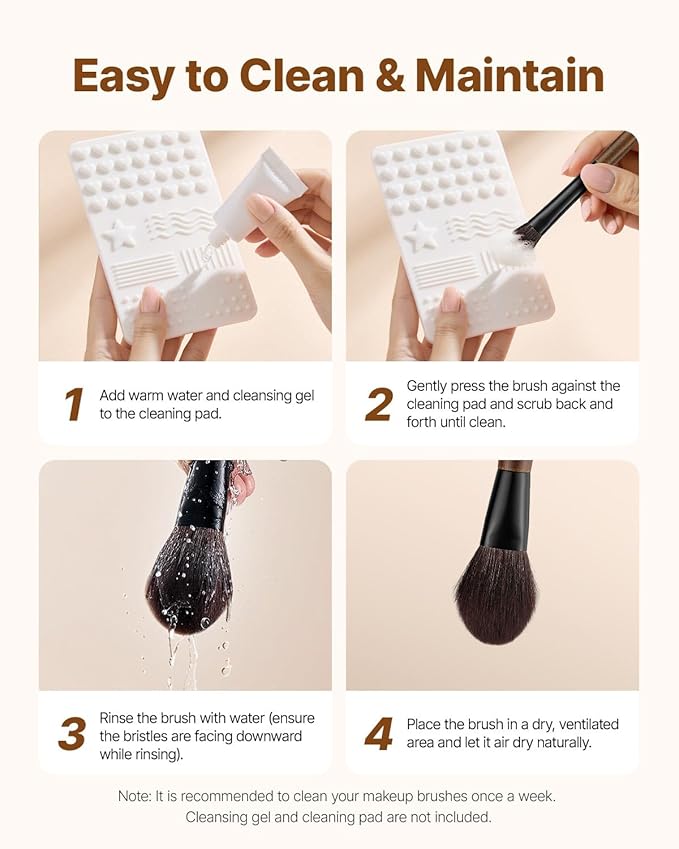 Easy to Clean & Maintain

1 Add warm water and cleansing gel to the cleaning pad.

2 Gently press the brush against the cleaning pad and scrub back and forth until clean.

3 Rinse the brush with water (ensure the bristles are facing downward while rinsing).

4 Place the brush in a dry, ventilated area and let it air dry naturally.

Note: It is recommended to clean your makeup brushes once a week. Cleansing gel and cleaning pad are not included.