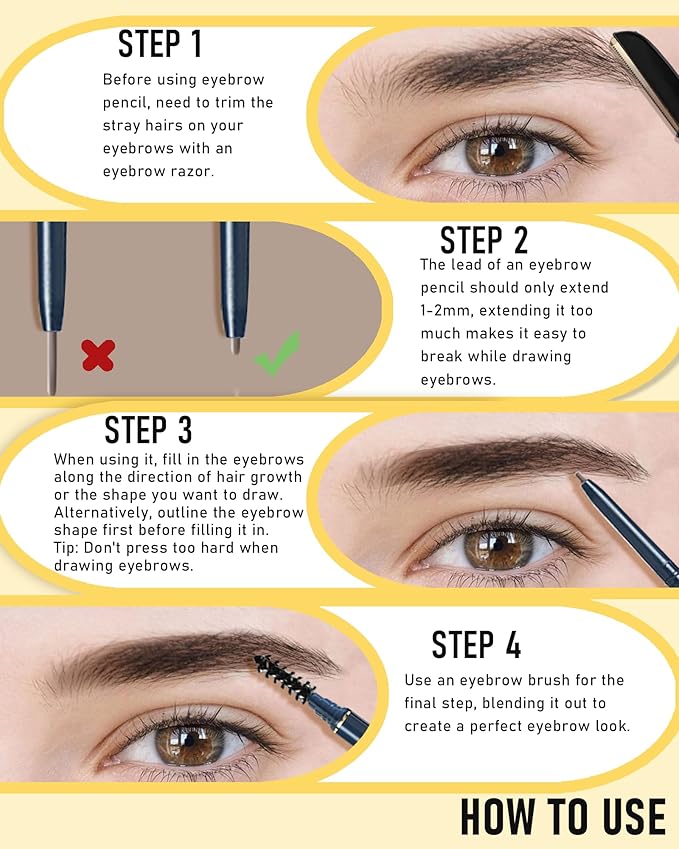 STEP 1

Before using eyebrow pencil, need to trim the stray hairs on your eyebrows with an eyebrow razor.

STEP 2

The lead of an eyebrow pencil should only extend 1-2mm, extending it too much makes it easy to break while drawing eyebrows.

STEP 3

When using it, fill in the eyebrows along the direction of hair growth or the shape you want to draw. Alternatively, outline the eyebrow shape first before filling it in.
Tip: Don't press too hard when drawing eyebrows.

STEP 4

Use an eyebrow brush for the final step, blending it out to create a perfect eyebrow look.

HOW TO USE