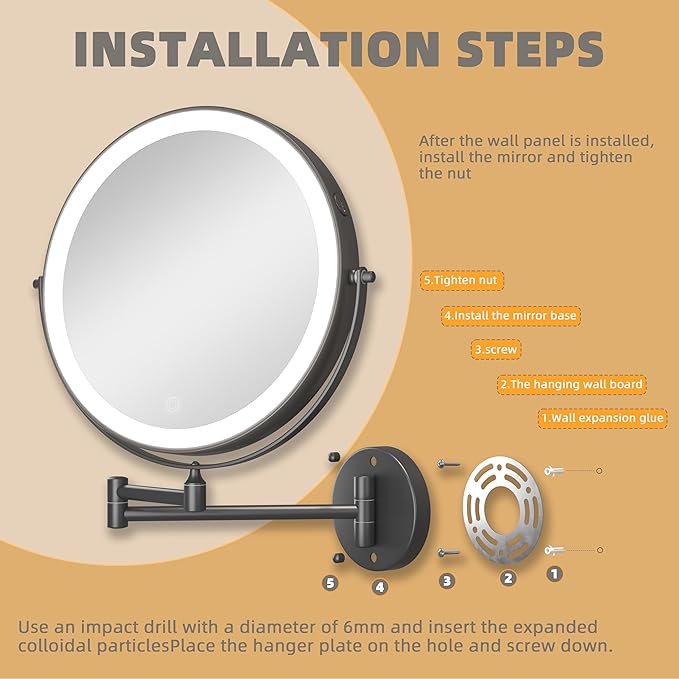 INSTALLATION STEPS

After the wall panel is installed, install the mirror and tighten the nut

5.Tighten nut

4.Install the mirror base

3.screw

2.The hanging wall board

1.Wall expansion glue

5
4
3
2
1

Use an impact drill with a diameter of 6mm and insert the expanded colloidal particlesPlace the hanger plate on the hole and screw down.