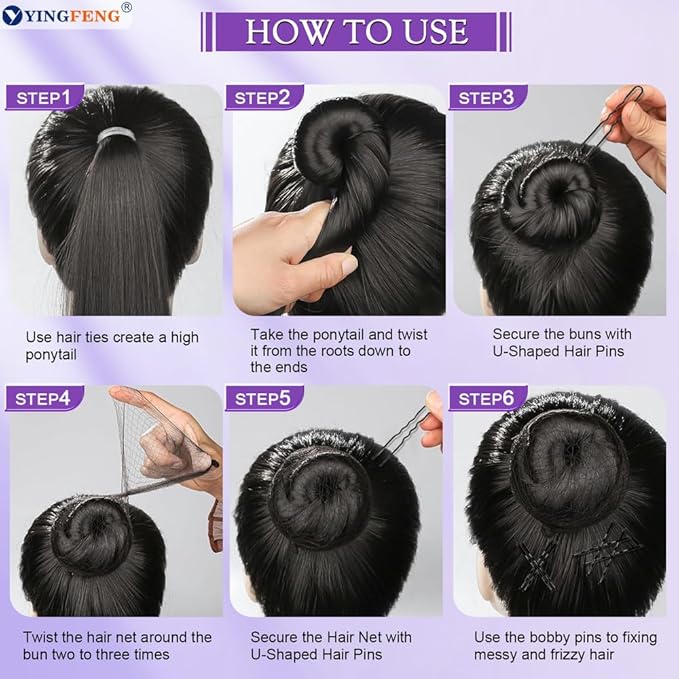 YINGFENG®

HOW TO USE

STEP1
Use hair ties create a high ponytail

STEP2
Take the ponytail and twist it from the roots down to the ends

STEP3
Secure the buns with U-Shaped Hair Pins

STEP4
Twist the hair net around the bun two to three times

STEP5
Secure the Hair Net with U-Shaped Hair Pins

STEP6
Use the bobby pins to fixing messy and frizzy hair