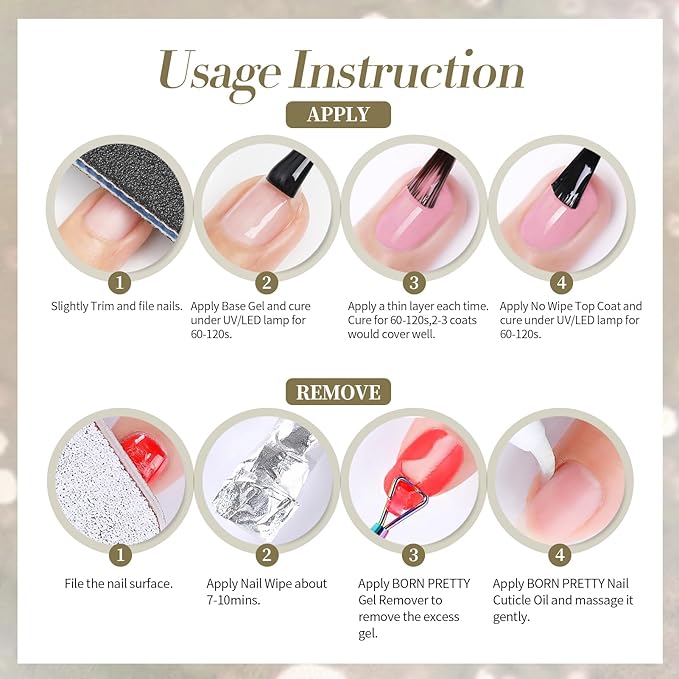 Usage Instruction

APPLY

1

Slightly Trim and file nails.

2

Apply Base Gel and cure under UV/LED lamp for 60-120s.

3

Apply a thin layer each time. Cure for 60-120s,2-3 coats would cover well.

4

Apply No Wipe Top Coat and cure under UV/LED lamp for 60-120s.

REMOVE

1

File the nail surface.

2

Apply Nail Wipe about 7-10mins.

3

Apply BORN PRETTY Gel Remover to remove the excess gel.

4

Apply BORN PRETTY Nail Cuticle Oil and massage it gently.