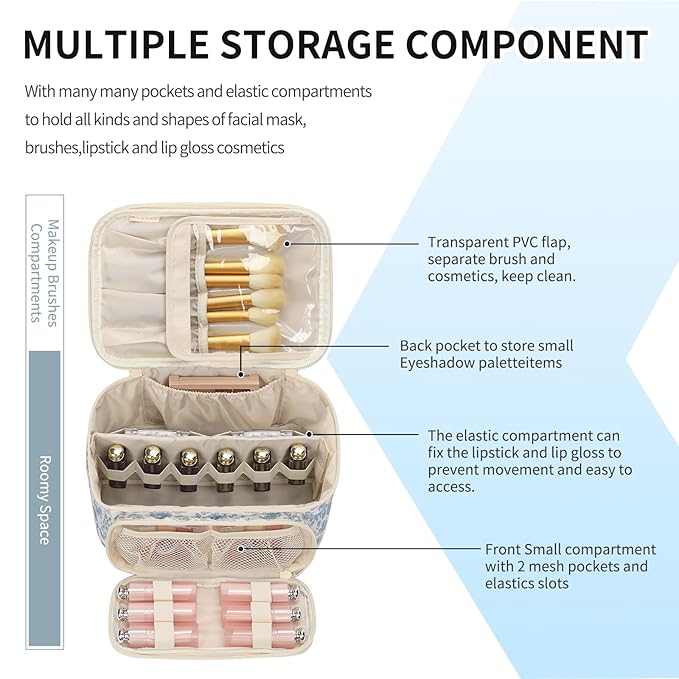 MULTIPLE STORAGE COMPONENT

With many many pockets and elastic compartments to hold all kinds and shapes of facial mask, brushes,lipstick and lip gloss cosmetics

Makeup Brushes Compartments

Roomy Space

Transparent PVC flap, separate brush and cosmetics, keep clean.

Back pocket to store small Eyeshadow paletteitems

The elastic compartment can fix the lipstick and lip gloss to prevent movement and easy to access.

Front Small compartment with 2 mesh pockets and elastics slots