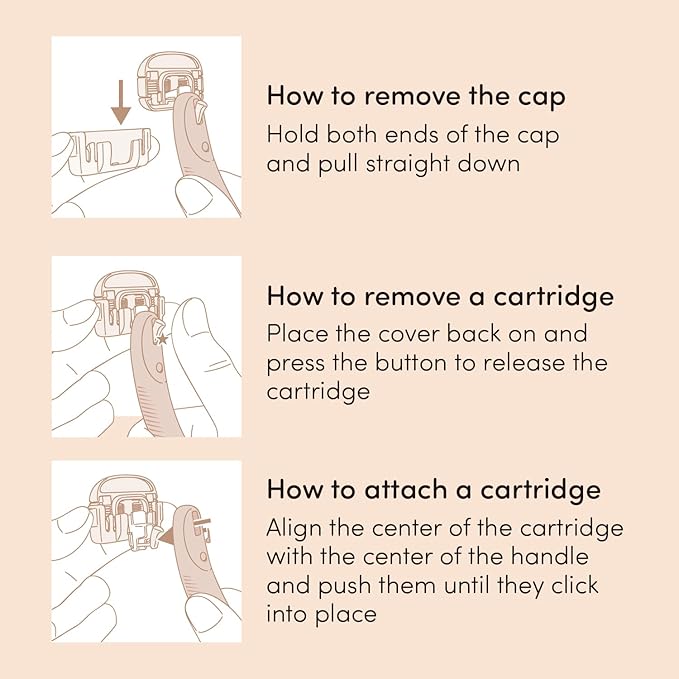 How to remove the cap
Hold both ends of the cap and pull straight down

How to remove a cartridge
Place the cover back on and press the button to release the cartridge

How to attach a cartridge
Align the center of the cartridge with the center of the handle and push them until they click into place