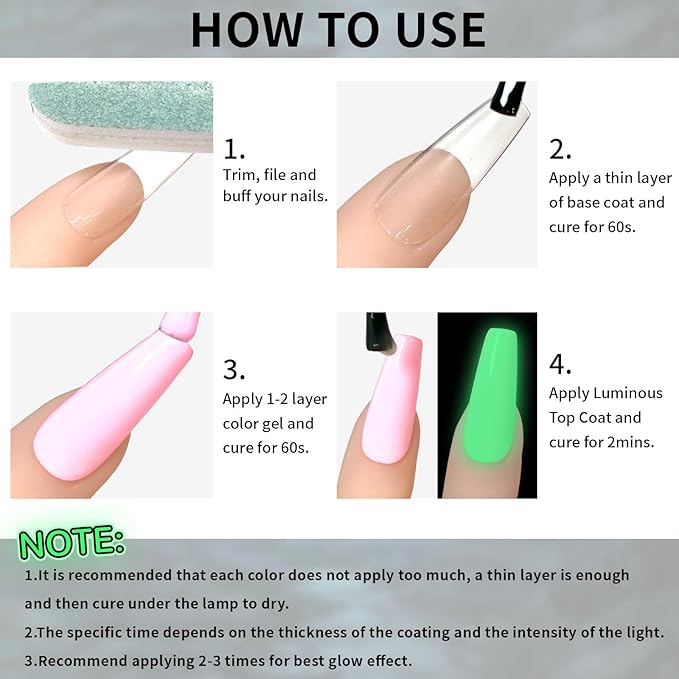 HOW TO USE

1.
Trim, file and buff your nails.

2.
Apply a thin layer of base coat and cure for 60s.

3.
Apply 1-2 layer color gel and cure for 60s.

4.
Apply Luminous Top Coat and cure for 2mins.

NOTE:

1.It is recommended that each color does not apply too much, a thin layer is enough and then cure under the lamp to dry.

2.The specific time depends on the thickness of the coating and the intensity of the light.

3.Recommend applying 2-3 times for best glow effect.