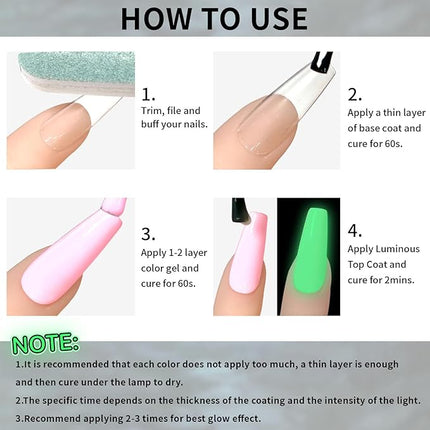 HOW TO USE

1.
Trim, file and buff your nails.

2.
Apply a thin layer of base coat and cure for 60s.

3.
Apply 1-2 layer color gel and cure for 60s.

4.
Apply Luminous Top Coat and cure for 2mins.

NOTE:
1.It is recommended that each color does not apply too much, a thin layer is enough and then cure under the lamp to dry.
2.The specific time depends on the thickness of the coating and the intensity of the light.
3.Recommend applying 2-3 times for best glow effect.