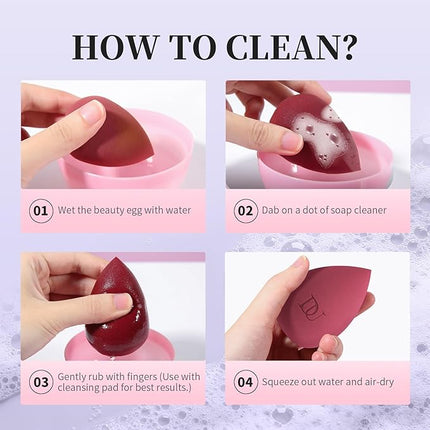 HOW TO CLEAN?

01 Wet the beauty egg with water

02 Dab on a dot of soap cleaner

03 Gently rub with fingers (Use with cleansing pad for best results.)

DU

04 Squeeze out water and air-dry