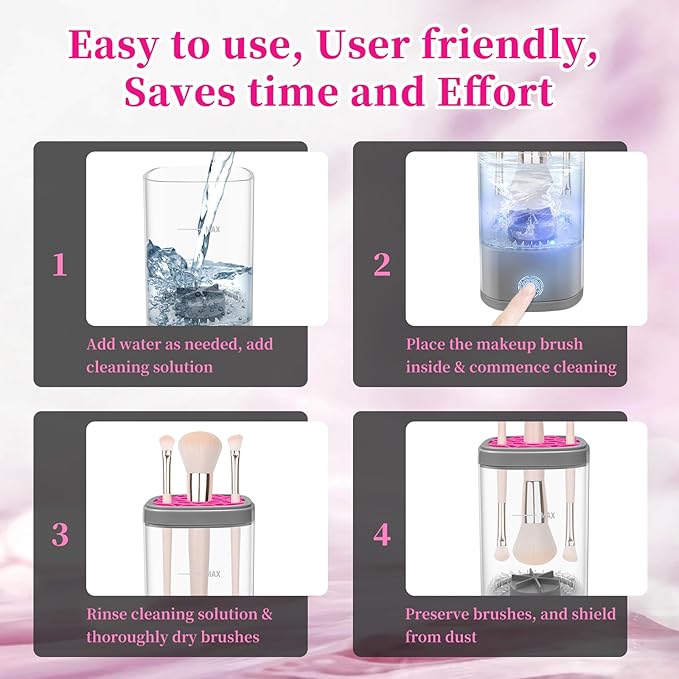 Easy to use, User friendly, Saves time and Effort

1

MAX

Add water as needed, add cleaning solution

2

Place the makeup brush inside & commence cleaning

3

MAX

Rinse cleaning solution & thoroughly dry brushes

4

MAX

Preserve brushes, and shield from dust